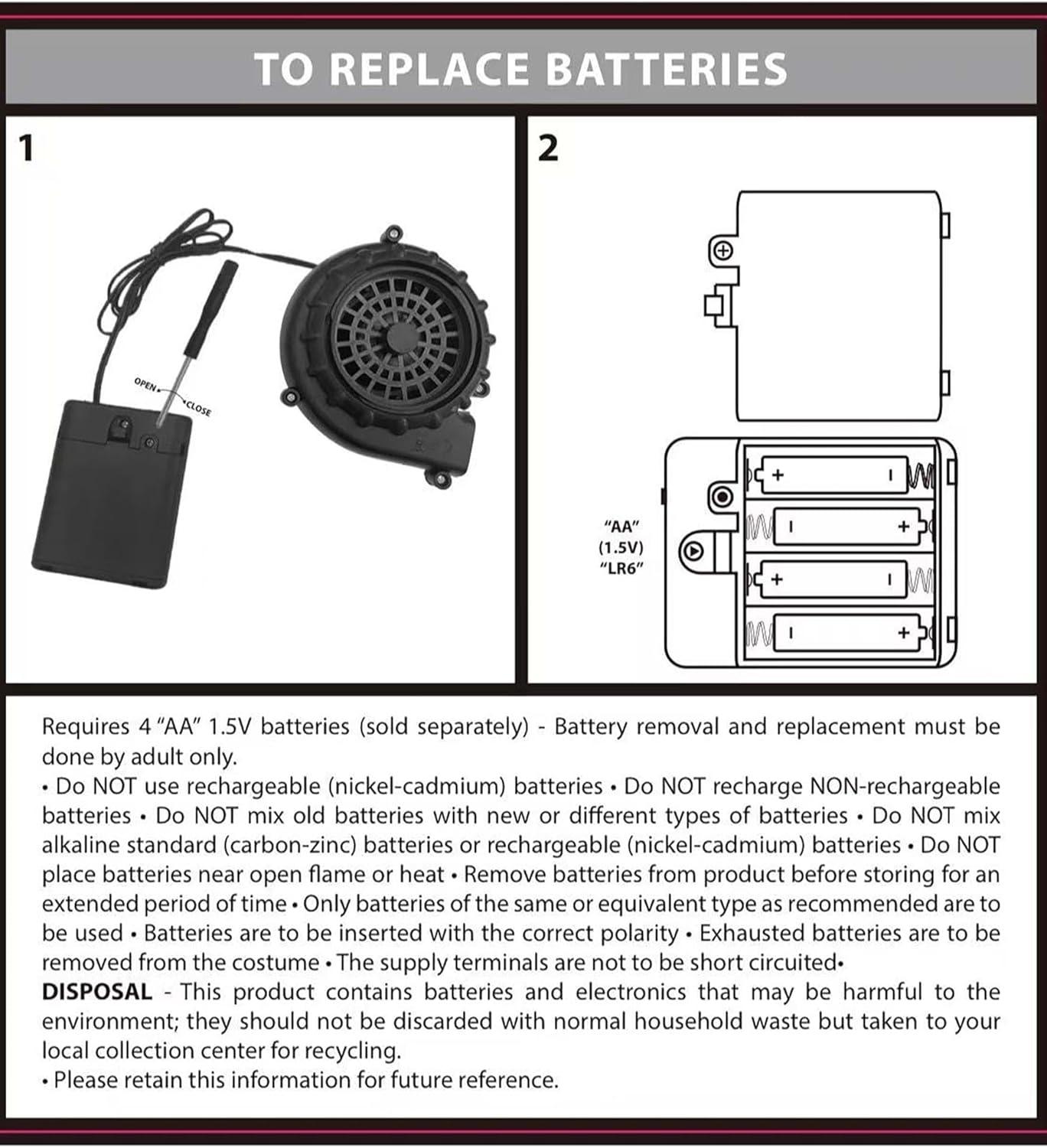 TO REPLACE BATTERIES

1

OPEN CLOSE

2

"AA" (1.5V) "LR6"

+ I
I +
+ I
I +

Requires 4 "AA" 1.5V batteries (sold separately) - Battery removal and replacement must be done by adult only.
• Do NOT use rechargeable (nickel-cadmium) batteries • Do NOT recharge NON-rechargeable batteries • Do NOT mix old batteries with new or different types of batteries • Do NOT mix alkaline standard (carbon-zinc) batteries or rechargeable (nickel-cadmium) batteries • Do NOT place batteries near open flame or heat • Remove batteries from product before storing for an extended period of time • Only batteries of the same or equivalent type as recommended are to be used • Batteries are to be inserted with the correct polarity • Exhausted batteries are to be removed from the costume • The supply terminals are not to be short circuited•
DISPOSAL - This product contains batteries and electronics that may be harmful to the environment; they should not be discarded with normal household waste but taken to your local collection center for recycling.
• Please retain this information for future reference.